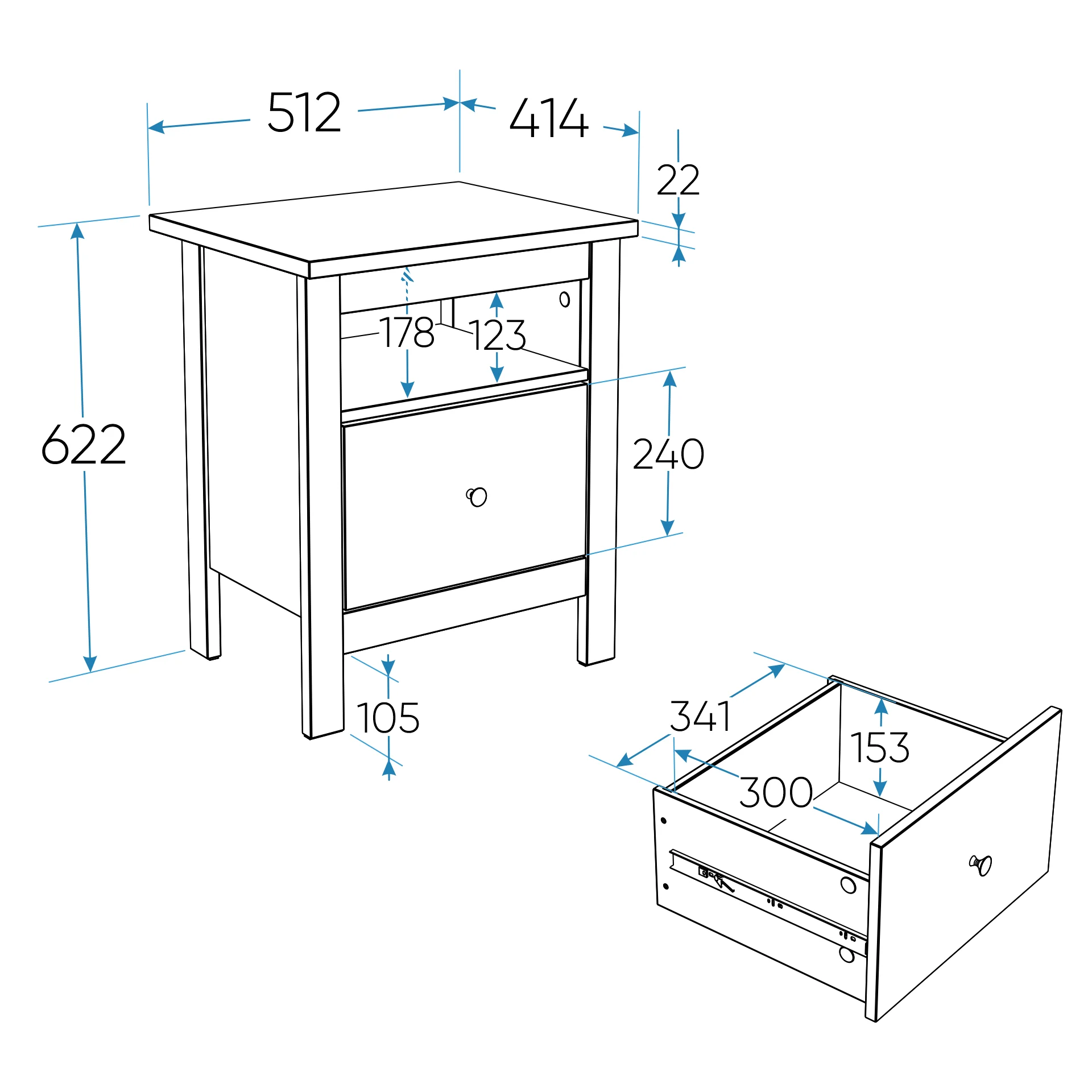 512
414
22
622
178
123
240
105
341
153
300