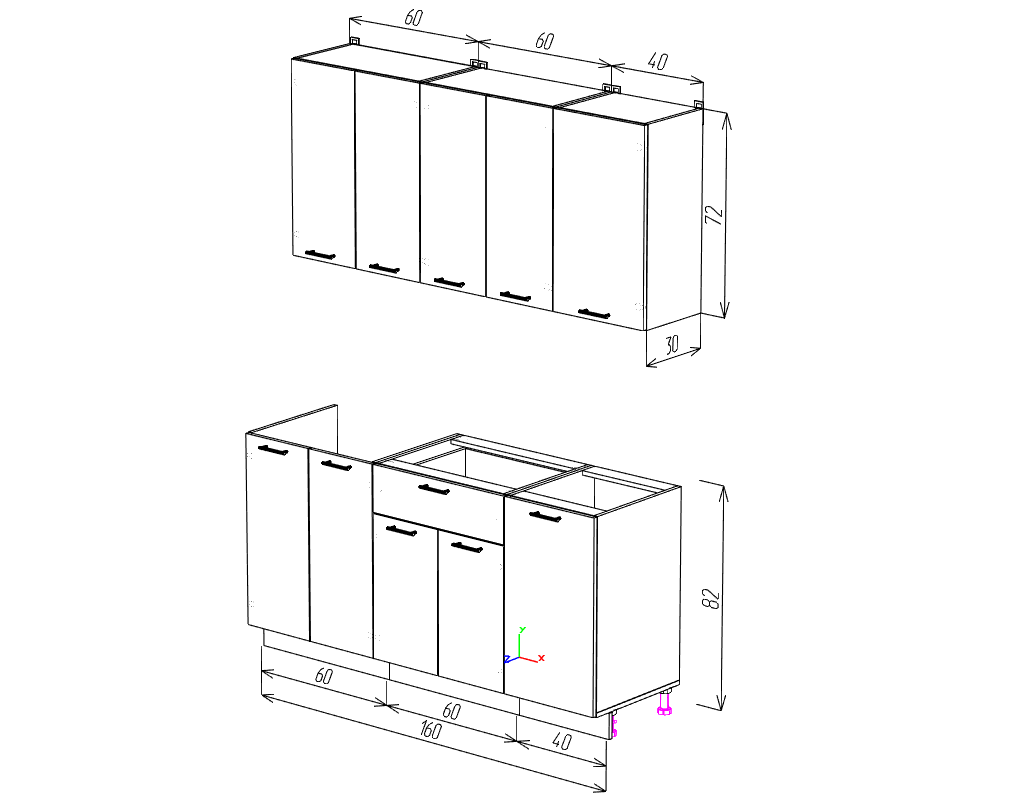 60
60
40
72
30
82
Y
Z
X
60
60
40
160