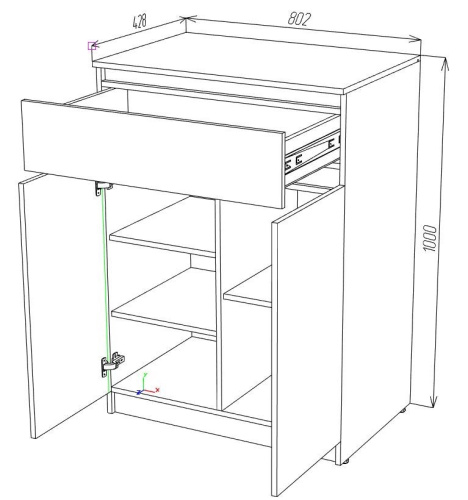 428
802
1000
Y
X