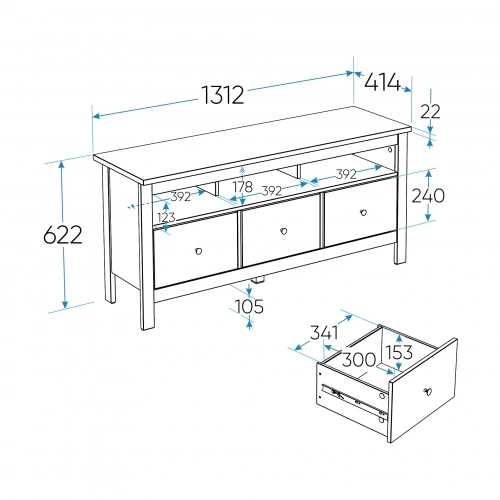 1312
414
22
392
178
392
392
240
123
622
105
341
300
153