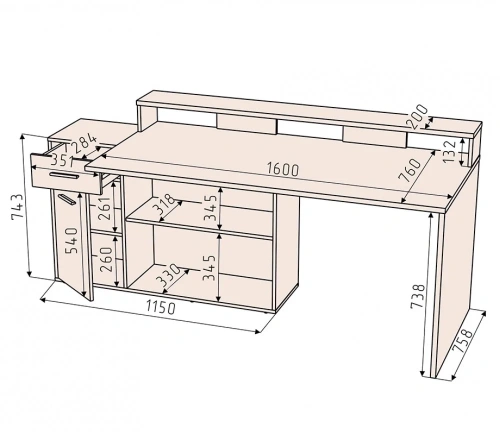 200
284
351
132
1600
760
743
261
318
345
540
260
330
345
1150
738
758