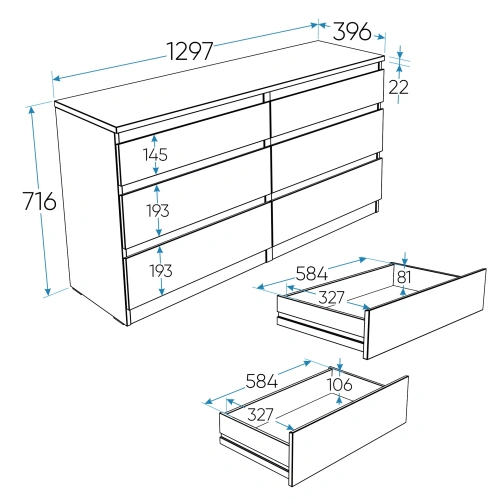 1297
396
22
716
145
193
193
584
81
327
584
106
327