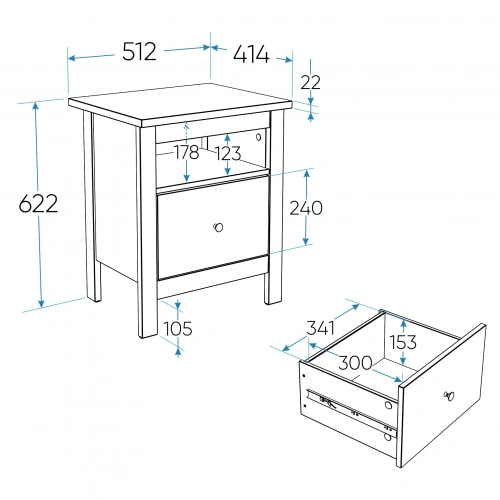 512
414
22
622
178
123
240
105
341
153
300